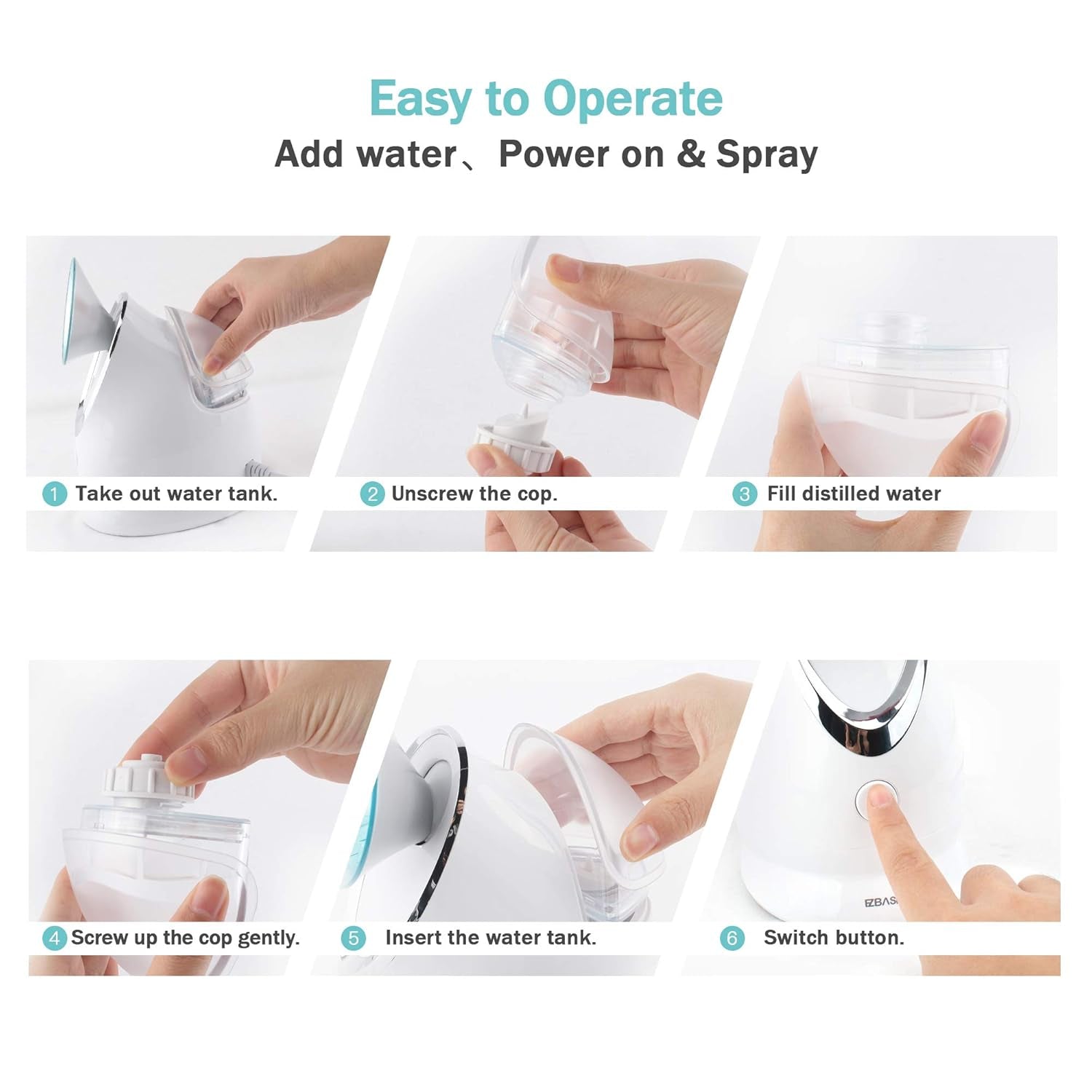 Easy to Operate

Add water、Power on & Spray

1 Take out water tank.

2 Unscrew the cop.

3 Fill distilled water

4 Screw up the cop gently.

5 Insert the water tank.

EZBAS

6 Switch button.